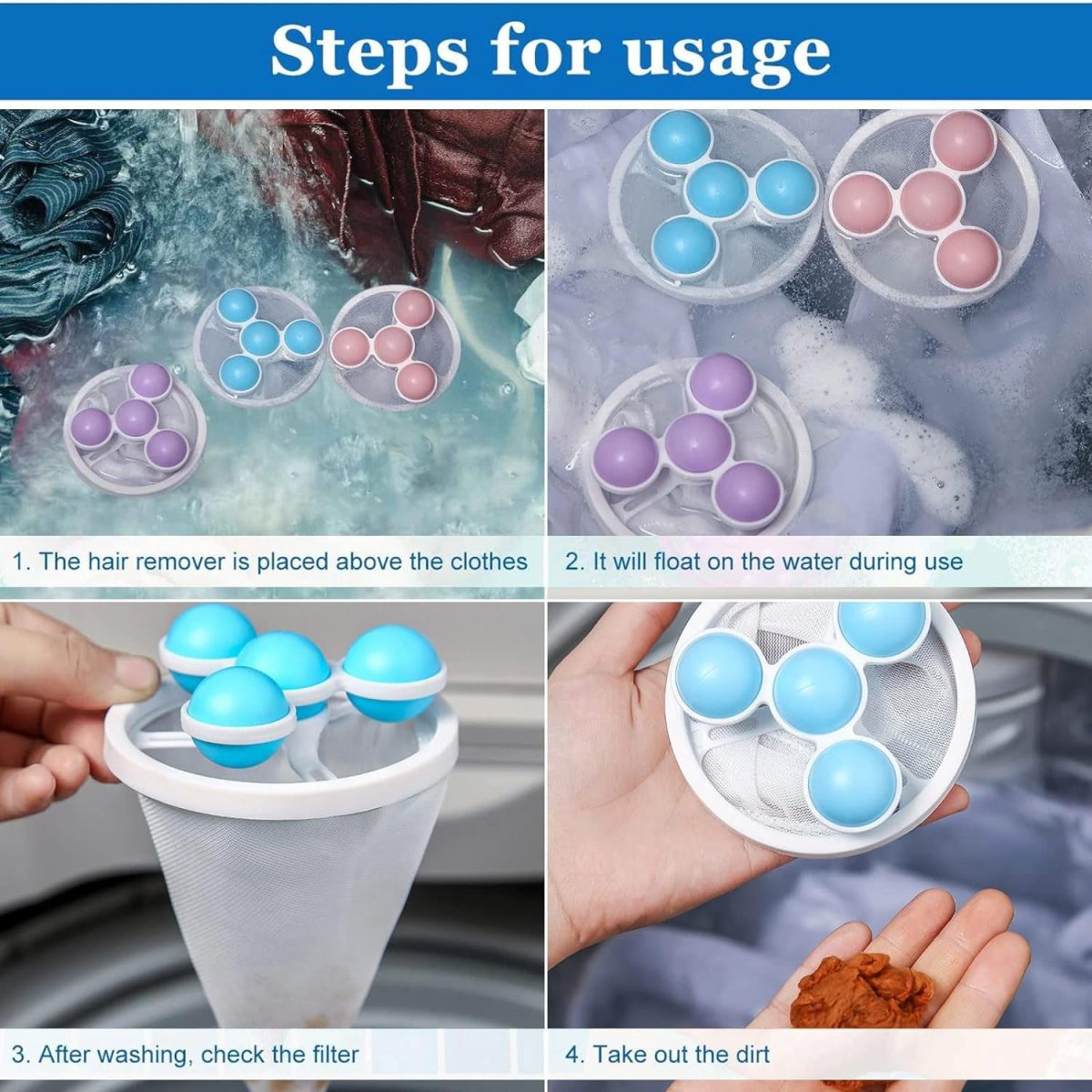 Steps for usage

1. The hair remover is placed above the clothes

2. It will float on the water during use

3. After washing, check the filter

4. Take out the dirt