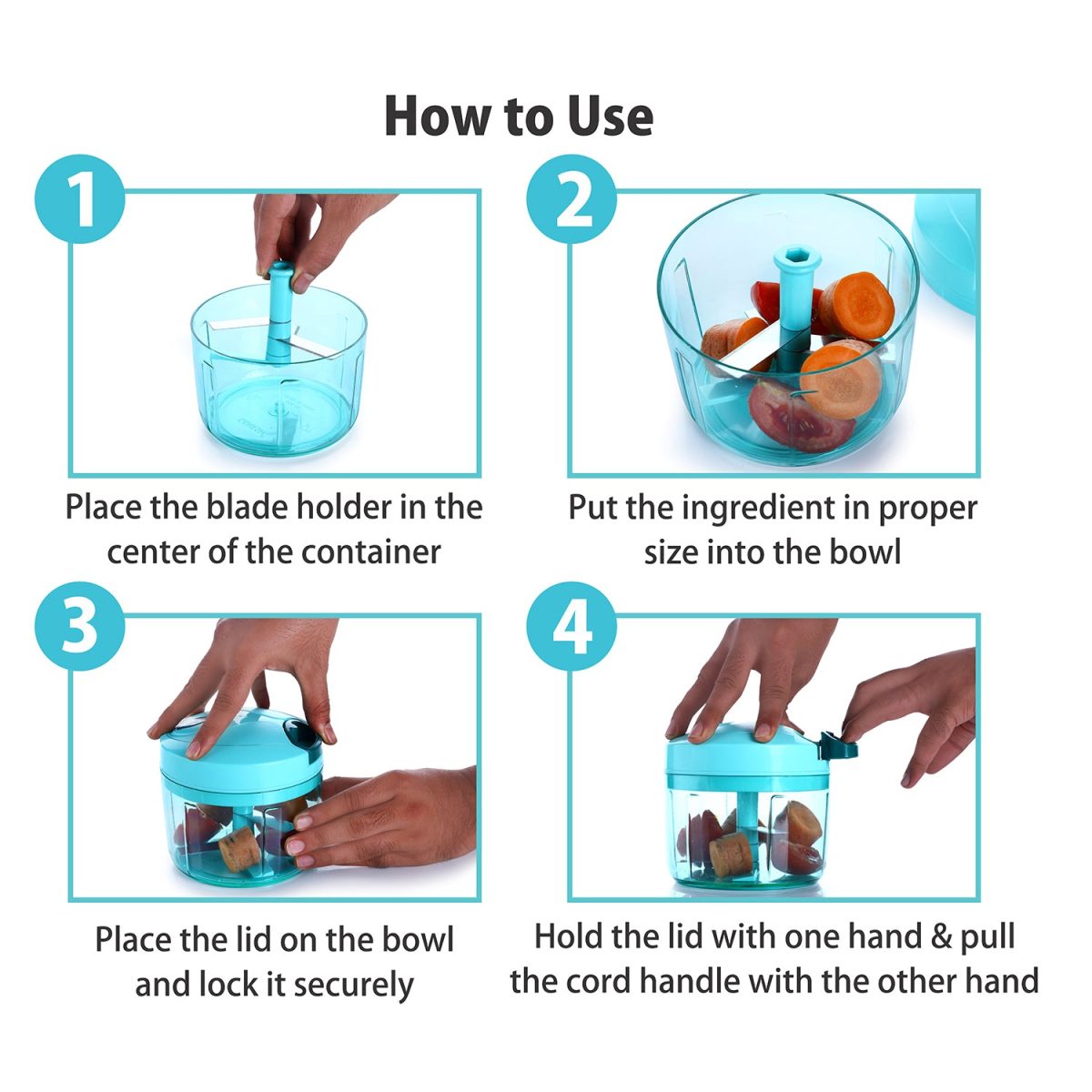 How to Use

1

Place the blade holder in the center of the container

2

Put the ingredient in proper size into the bowl

3

Place the lid on the bowl and lock it securely

4

Hold the lid with one hand & pull the cord handle with the other hand