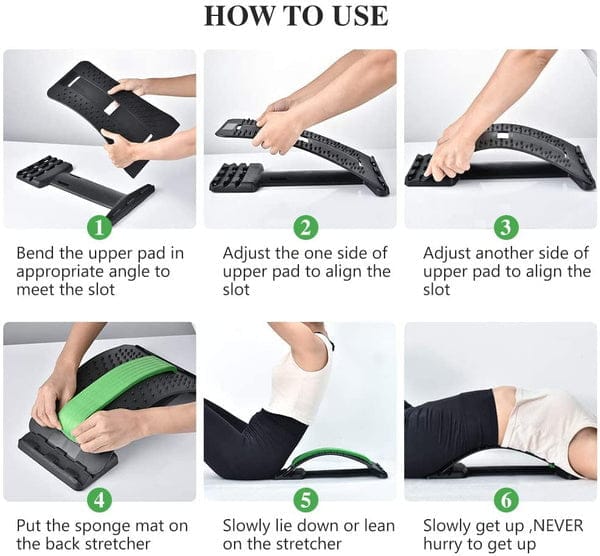 HOW TO USE

1

Bend the upper pad in appropriate angle to meet the slot

2

Adjust the one side of upper pad to align the slot

3

Adjust another side of upper pad to align the slot

4

Put the sponge mat on the back stretcher

5

Slowly lie down or lean on the stretcher

6

Slowly get up ,NEVER hurry to get up